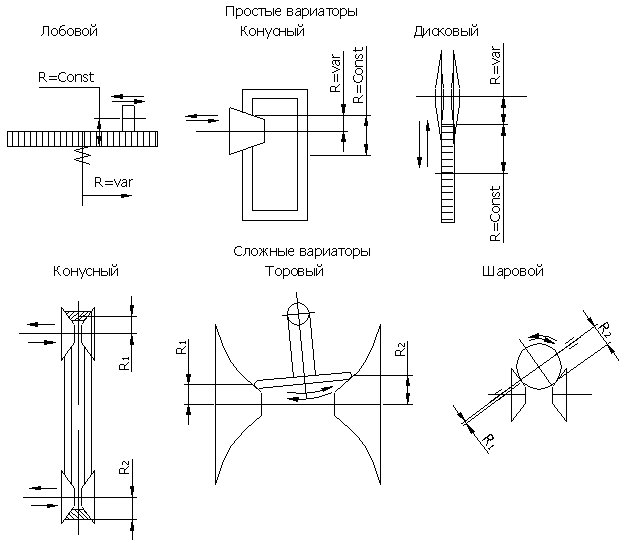 Простые вариаторы

Лобовой

R=Const

R=var

Конусный

R=var

R=Const

Дисковый

R=var

R=Const

Сложные вариаторы

Конусный

$R_1$

$R_2$

Торовый

$R_1$

$R_2$

Шаровой

$R_2$

$R_1$